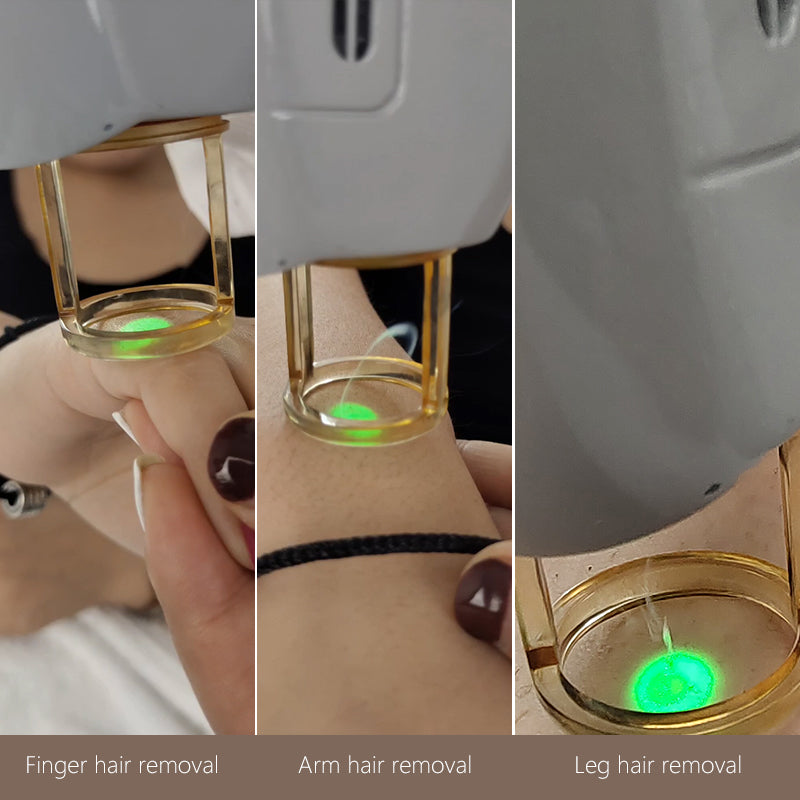 Finger hair removal

Arm hair removal

Leg hair removal